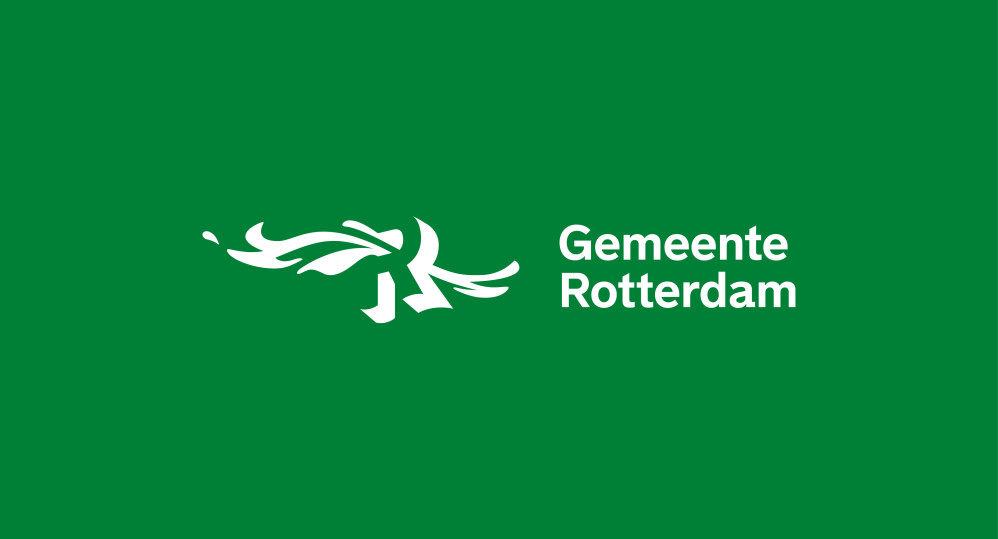 Gemeente
Rotterdam